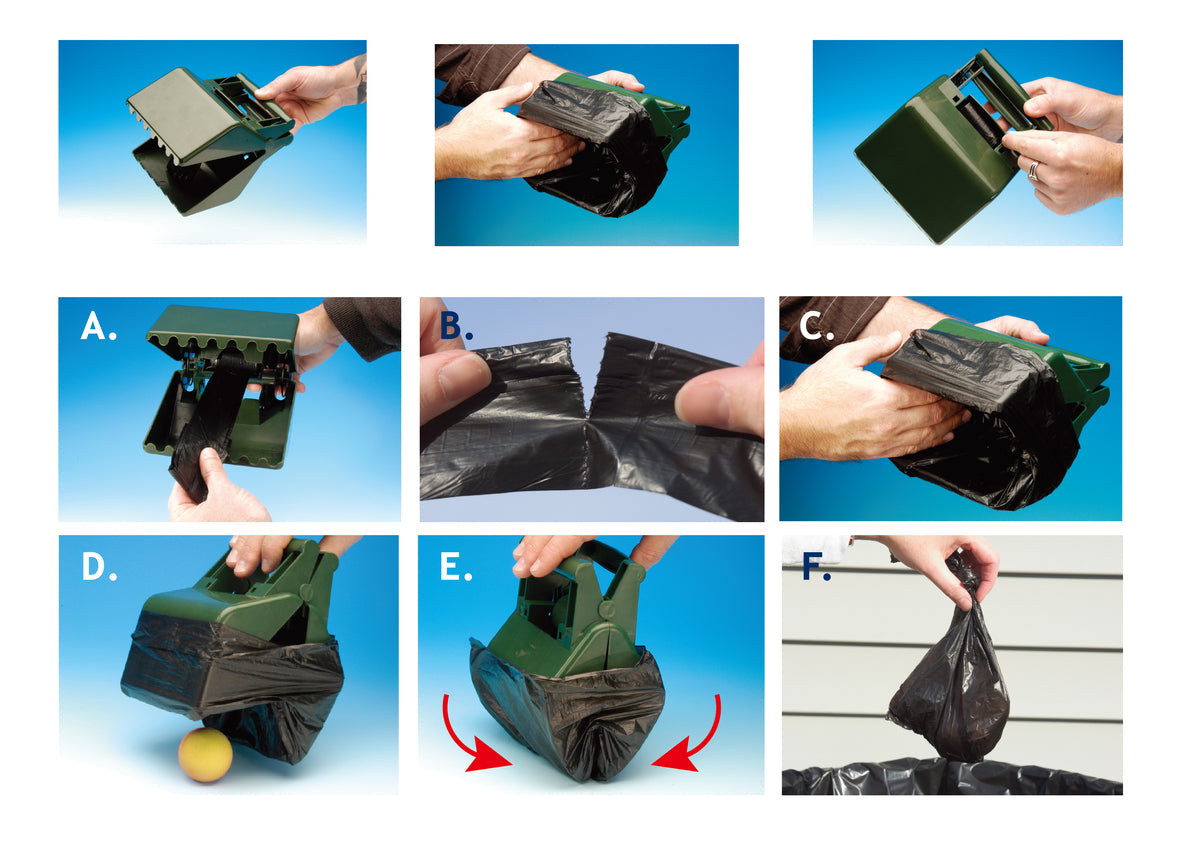 A.

B.

C.

D.

E.

F.