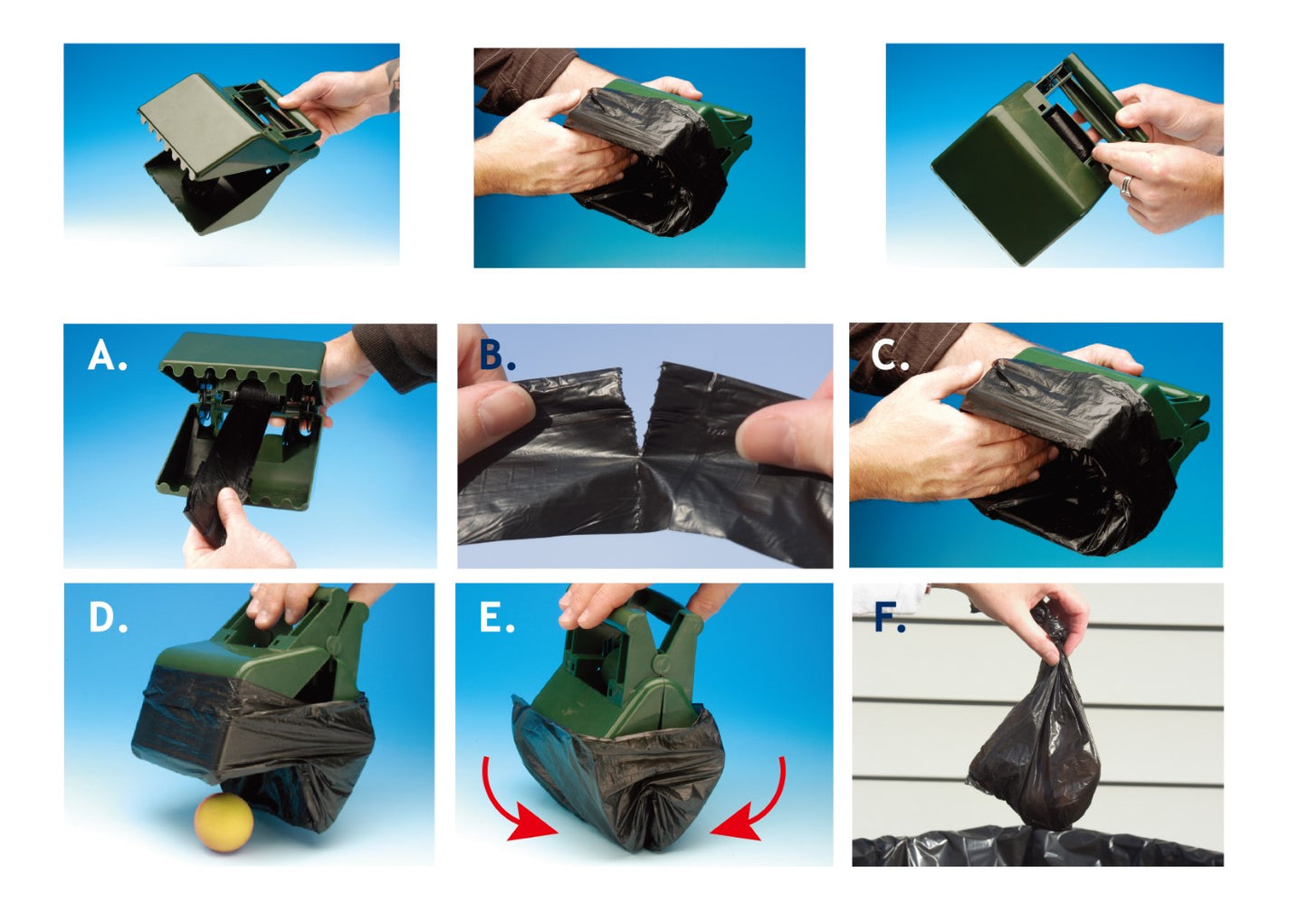 A.

B.

C.

D.

E.

F.